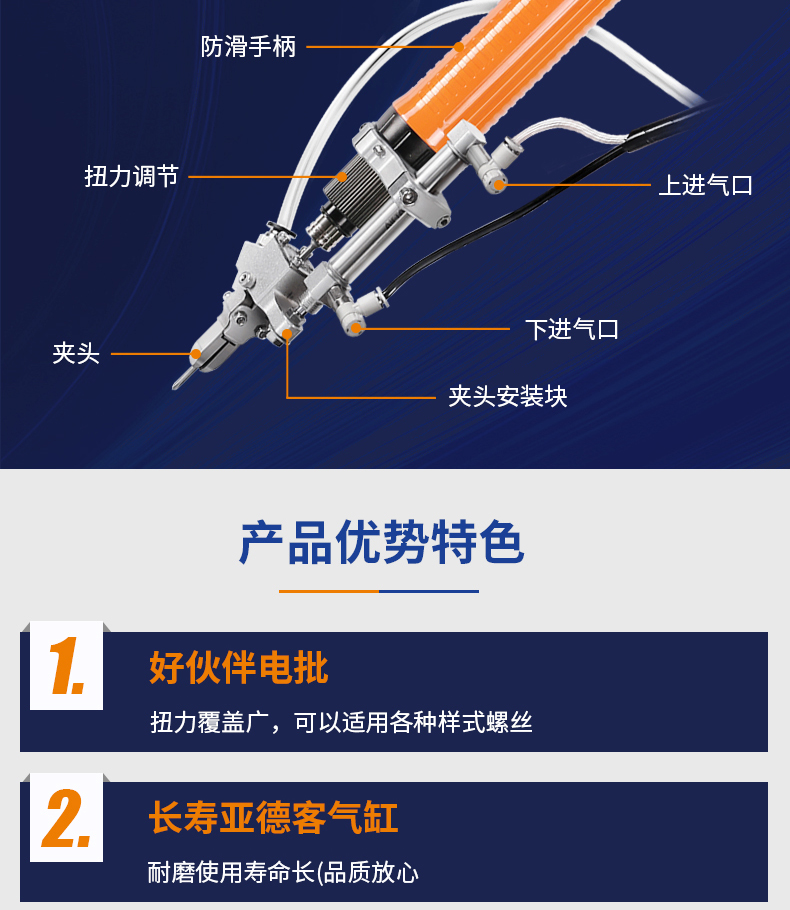 防滑手柄

扭力调节

上进气口

下进气口

夹头

夹头安装块

产品优势特色

1.

好伙伴电批

扭力覆盖广，可以适用各种样式螺丝

2.

长寿亚德客气缸

耐磨使用寿命长(品质放心